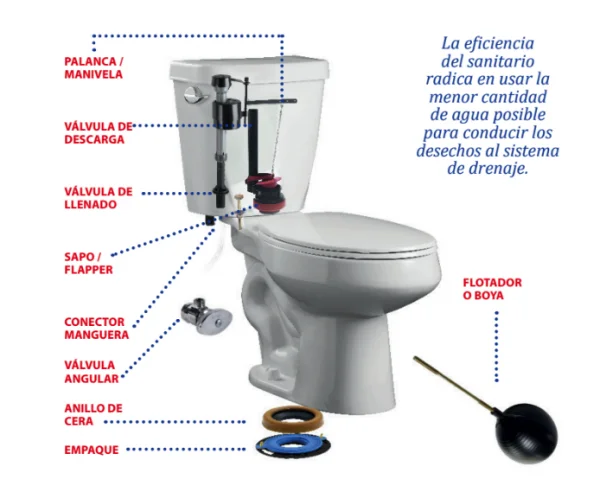 PALANCA / MANIVELA

VÁLVULA DE DESCARGA

VÁLVULA DE LLENADO

SAPO / FLAPPER

CONECTOR MANGUERA

VÁLVULA ANGULAR

ANILLO DE CERA

EMPAQUE

La eficiencia del sanitario radica en usar la menor cantidad de agua posible para conducir los desechos al sistema de drenaje.

FLOTADOR O BOYA